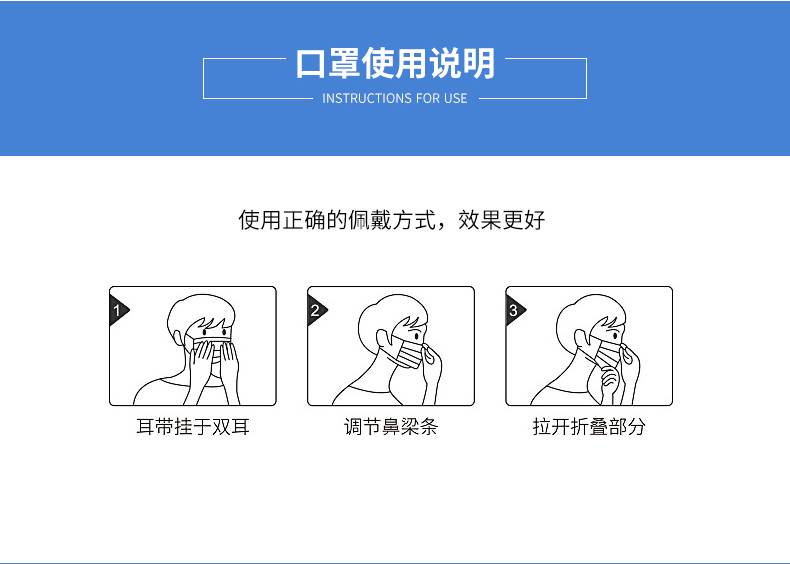 口罩使用说明
INSTRUCTIONS FOR USE

使用正确的佩戴方式，效果更好

1
耳带挂于双耳

2
调节鼻梁条

3
拉开折叠部分